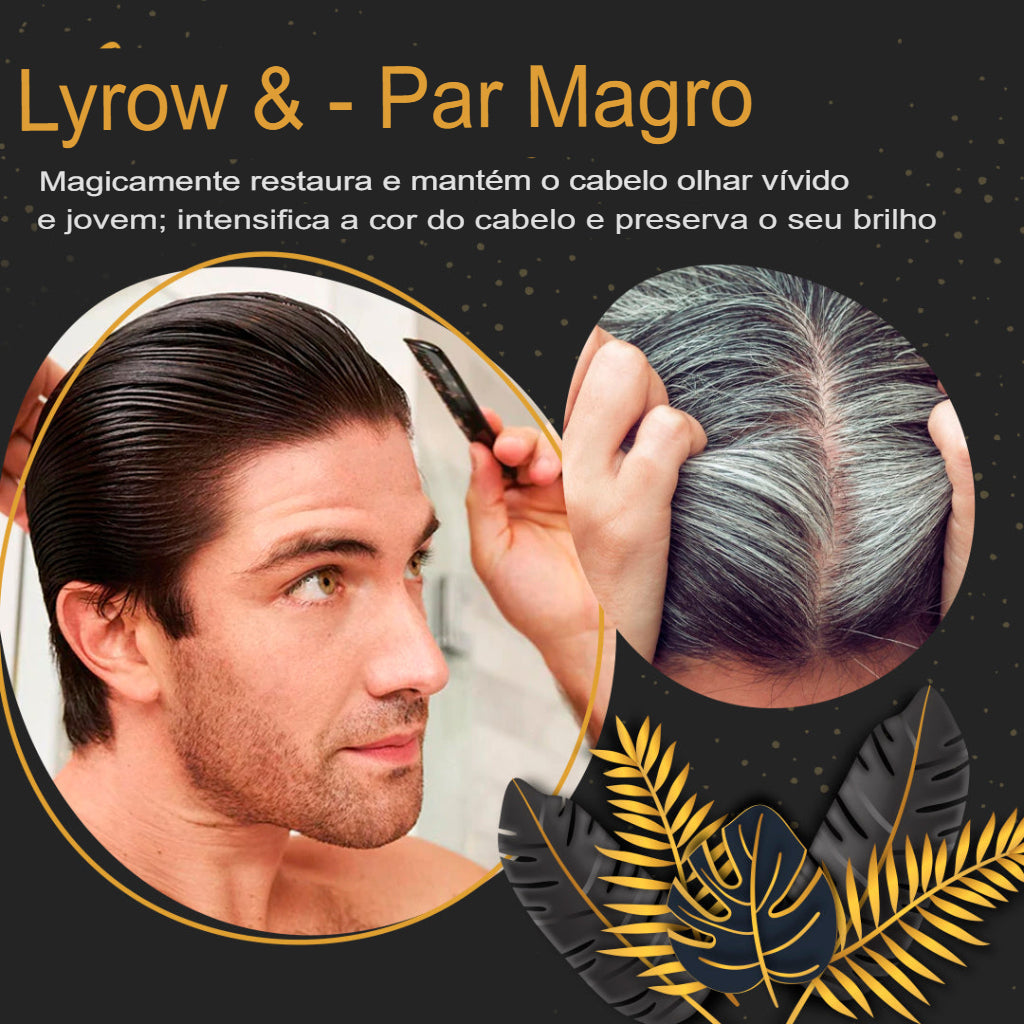 Lyrow & - Par Magro

Magicamente restaura e mantém o cabelo olhar vívido e jovem; intensifica a cor do cabelo e preserva o seu brilho